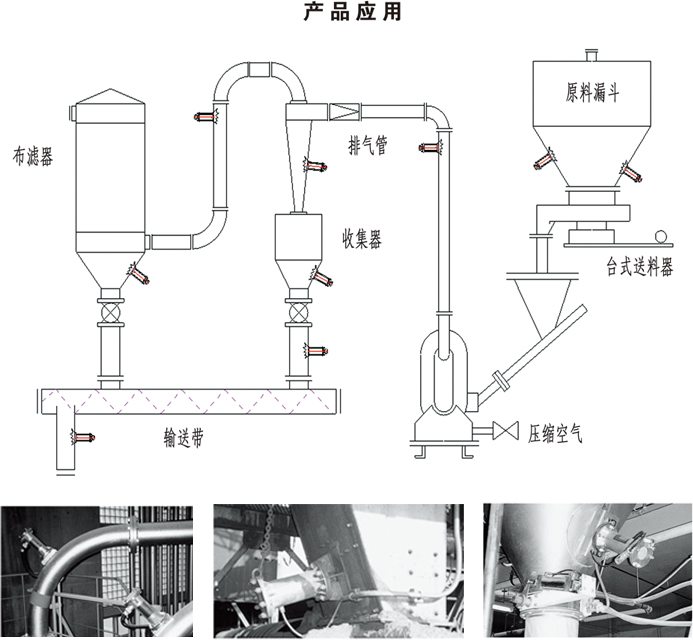 产品应用

布滤器

排气管

原料漏斗

收集器

台式送料器

输送带

压缩空气