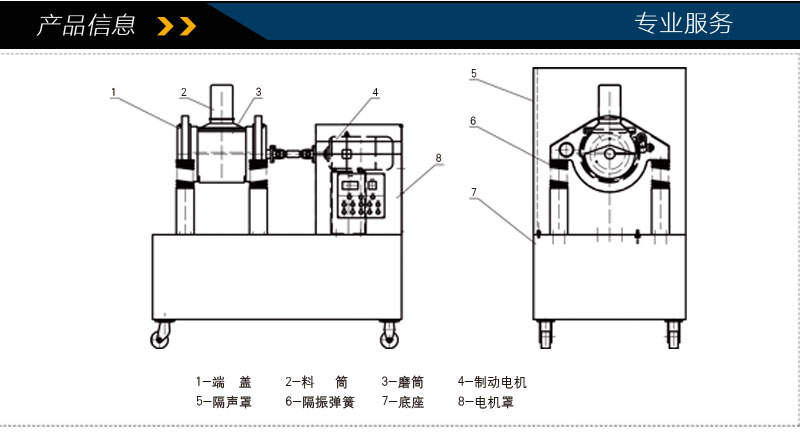 产品信息

专业服务

1

2

3

4

8

5

6

7

1-端　盖　　2-料　　筒　　3-磨筒　　4-制动电机
5-隔声罩　　6-隔振弹簧　　7-底座　　8-电机罩