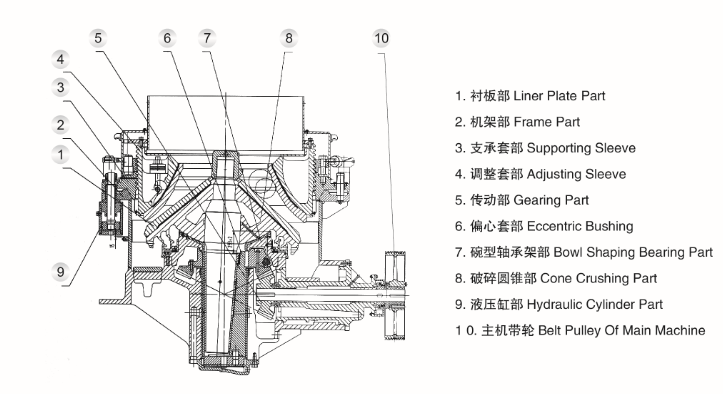 5
6
7
8
10
4
3
2
1
9

1. 衬板部 Liner Plate Part
2. 机架部 Frame Part
3. 支承套部 Supporting Sleeve
4. 调整套部 Adjusting Sleeve
5. 传动部 Gearing Part
6. 偏心套部 Eccentric Bushing
7. 碗型轴承架部 Bowl Shaping Bearing Part
8. 破碎圆锥部 Cone Crushing Part
9. 液压缸部 Hydraulic Cylinder Part
1 0. 主机带轮 Belt Pulley Of Main Machine