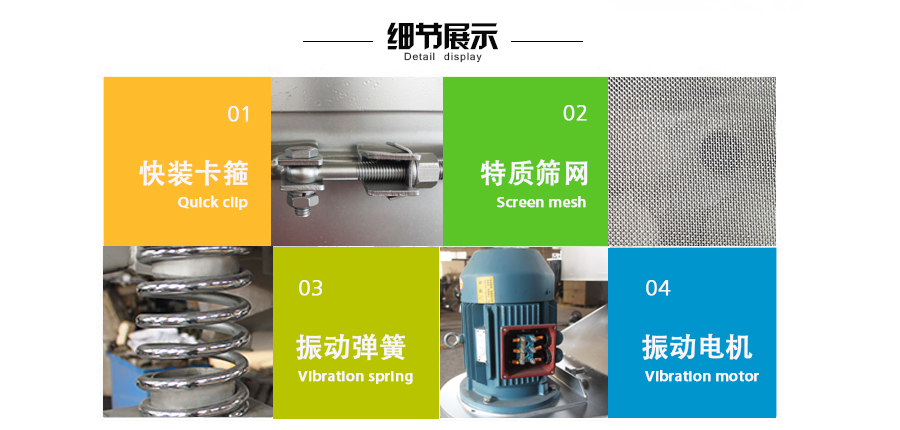 细节展示
Detail display

01
快装卡箍
Quick clip

02
特质筛网
Screen mesh

03
振动弹簧
Vibration spring

04
振动电机
Vibration motor