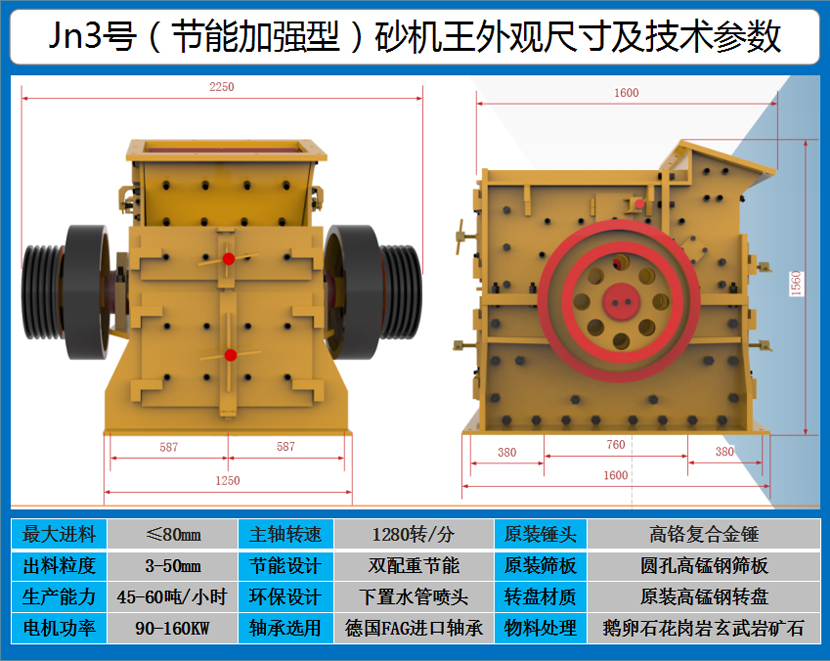 Jn3号（节能加强型）砂机王外观尺寸及技术参数

2250

587 587

1250

1600

1560

380 760 380

1600

| 最大进料 | ≤80mm | 主轴转速 | 1280转/分 | 原装锤头 | 高铬复合金锤 |
|---|---|---|---|---|---|
| 出料粒度 | 3-50mm | 节能设计 | 双配重节能 | 原装筛板 | 圆孔高锰钢筛板 |
| 生产能力 | 45-60吨/小时 | 环保设计 | 下置水管喷头 | 转盘材质 | 原装高锰钢转盘 |
| 电机功率 | 90-160KW | 轴承选用 | 德国FAG进口轴承 | 物料处理 | 鹅卵石花岗岩玄武岩矿石 |