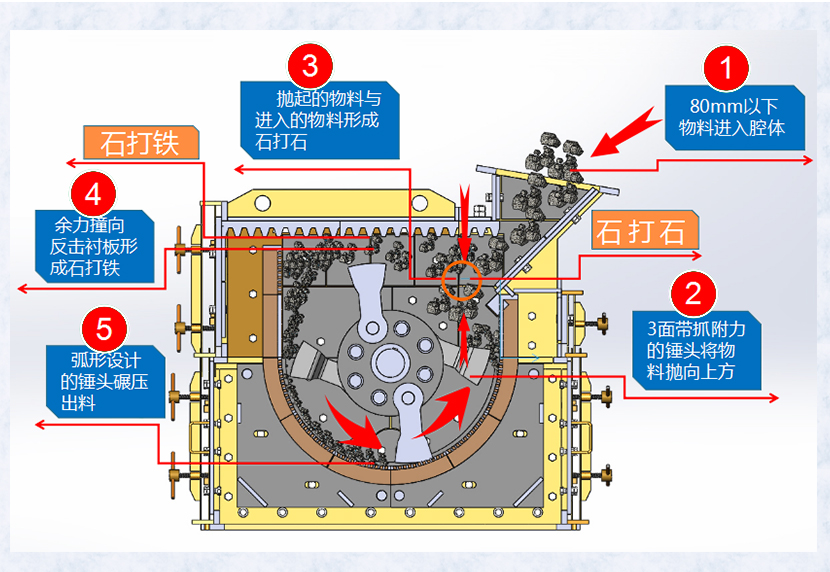 3
抛起的物料与进入的物料形成石打石

1
80mm以下物料进入腔体

石打铁

4
余力撞向反击衬板形成石打铁

石打石

2
3面带抓附力的锤头将物料抛向上方

5
弧形设计的锤头碾压出料