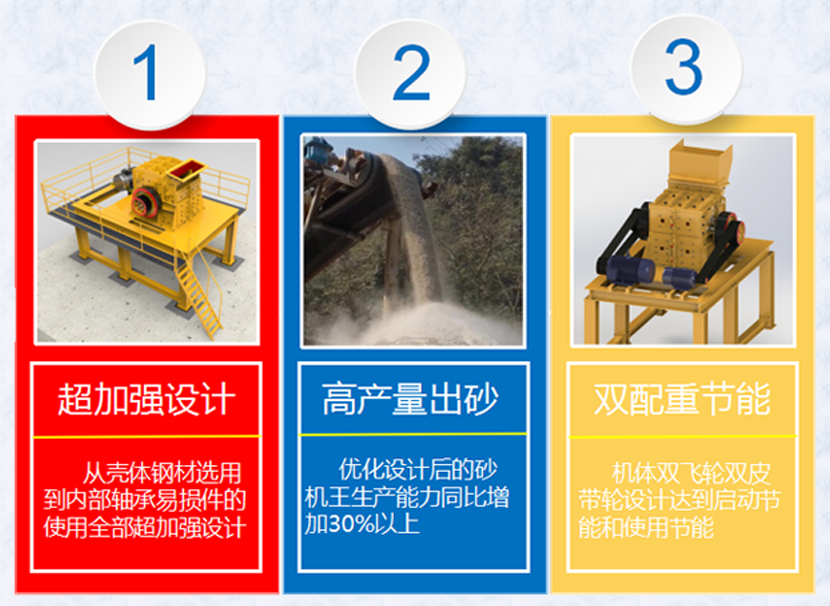 1

超加强设计

从壳体钢材选用到内部轴承易损件的使用全部超加强设计

2

高产量出砂

优化设计后的砂机王生产能力同比增加30%以上

3

双配重节能

机体双飞轮双皮带轮设计达到启动节能和使用节能