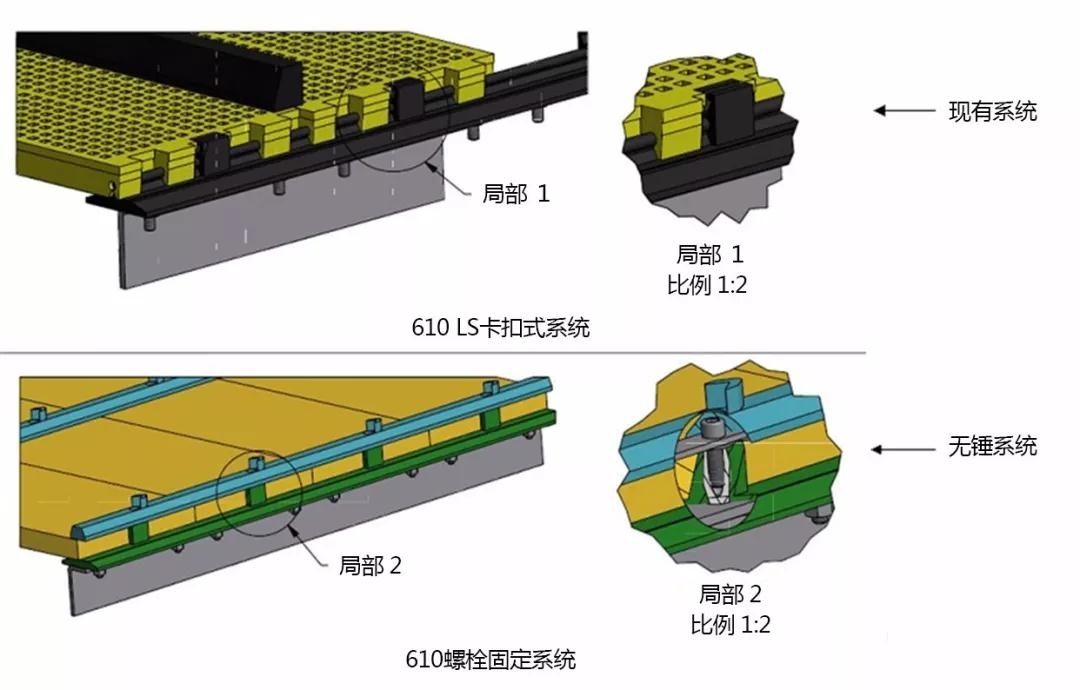 局部 1

局部 1
比例 1:2

现有系统

610 LS卡扣式系统

局部 2

局部 2
比例 1:2

无锤系统

610螺栓固定系统