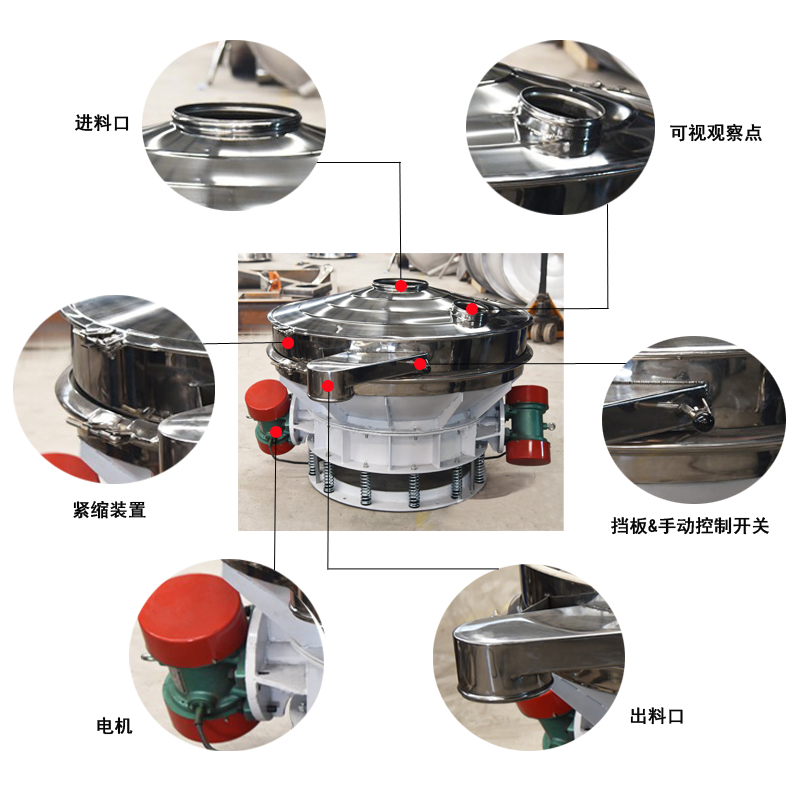 进料口

可视观察点

紧缩装置

挡板&手动控制开关

电机

出料口