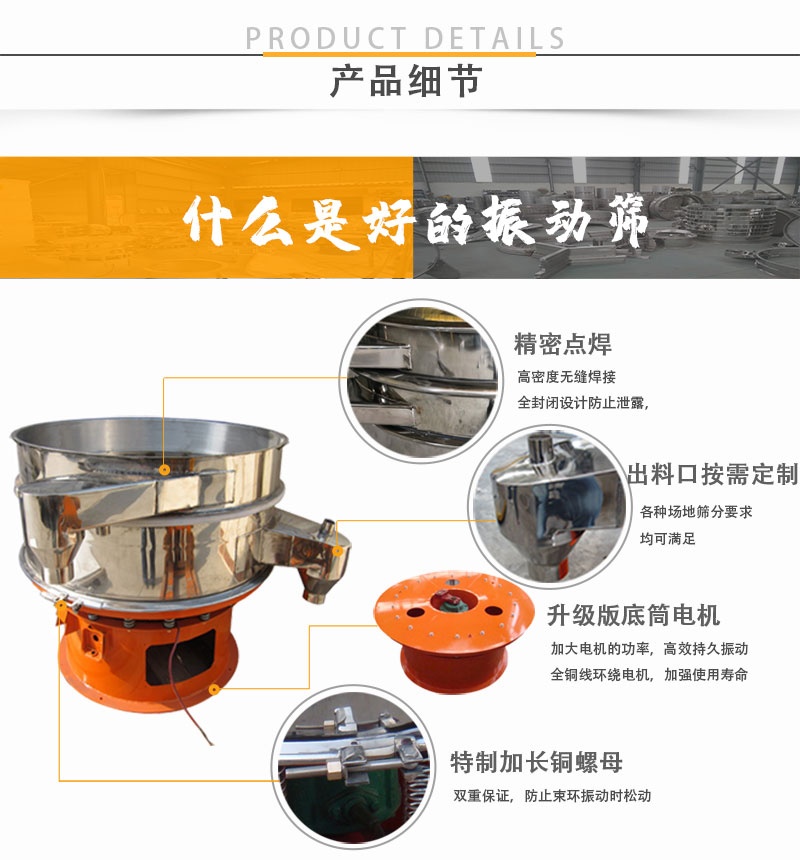 PRODUCT DETAILS

产品细节

什么是好的振动筛

精密点焊

高密度无缝焊接

全封闭设计防止泄露，

出料口按需定制

各种场地筛分要求

均可满足

升级版底筒电机

加大电机的功率，高效持久振动

全铜线环绕电机，加强使用寿命

特制加长铜螺母

双重保证，防止束环振动时松动