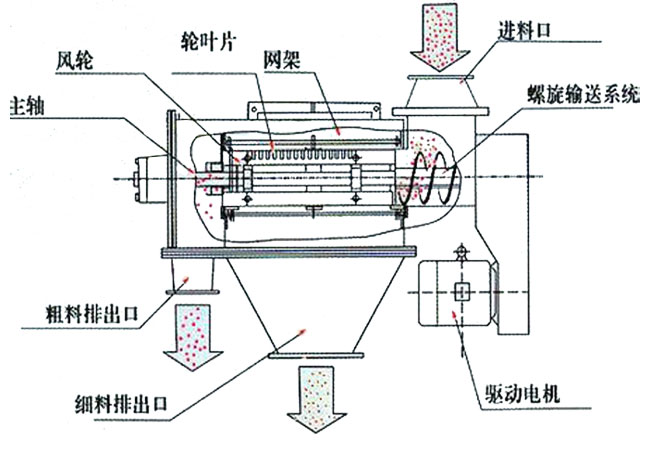 轮叶片
风轮
网架
主轴
进料口
螺旋输送系统
粗料排出口
细料排出口
驱动电机