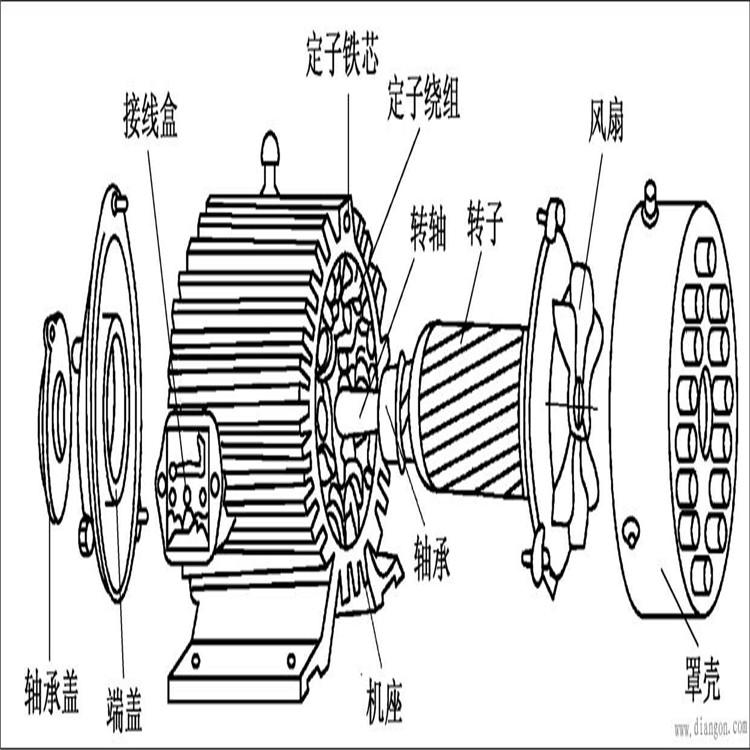 定子铁芯
定子绕组
接线盒
风扇
转轴
转子
轴承
轴承盖
端盖
机座
罩壳
www.diangon.com