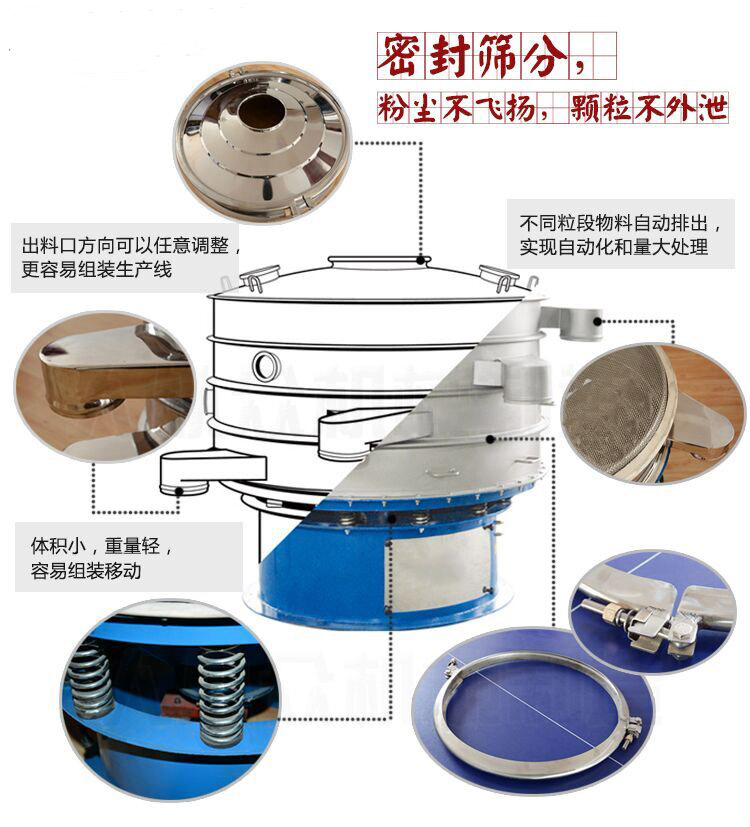 密封筛分，

粉尘不飞扬，颗粒不外泄

出料口方向可以任意调整，更容易组装生产线

不同粒段物料自动排出，实现自动化和量大处理

体积小，重量轻，容易组装移动