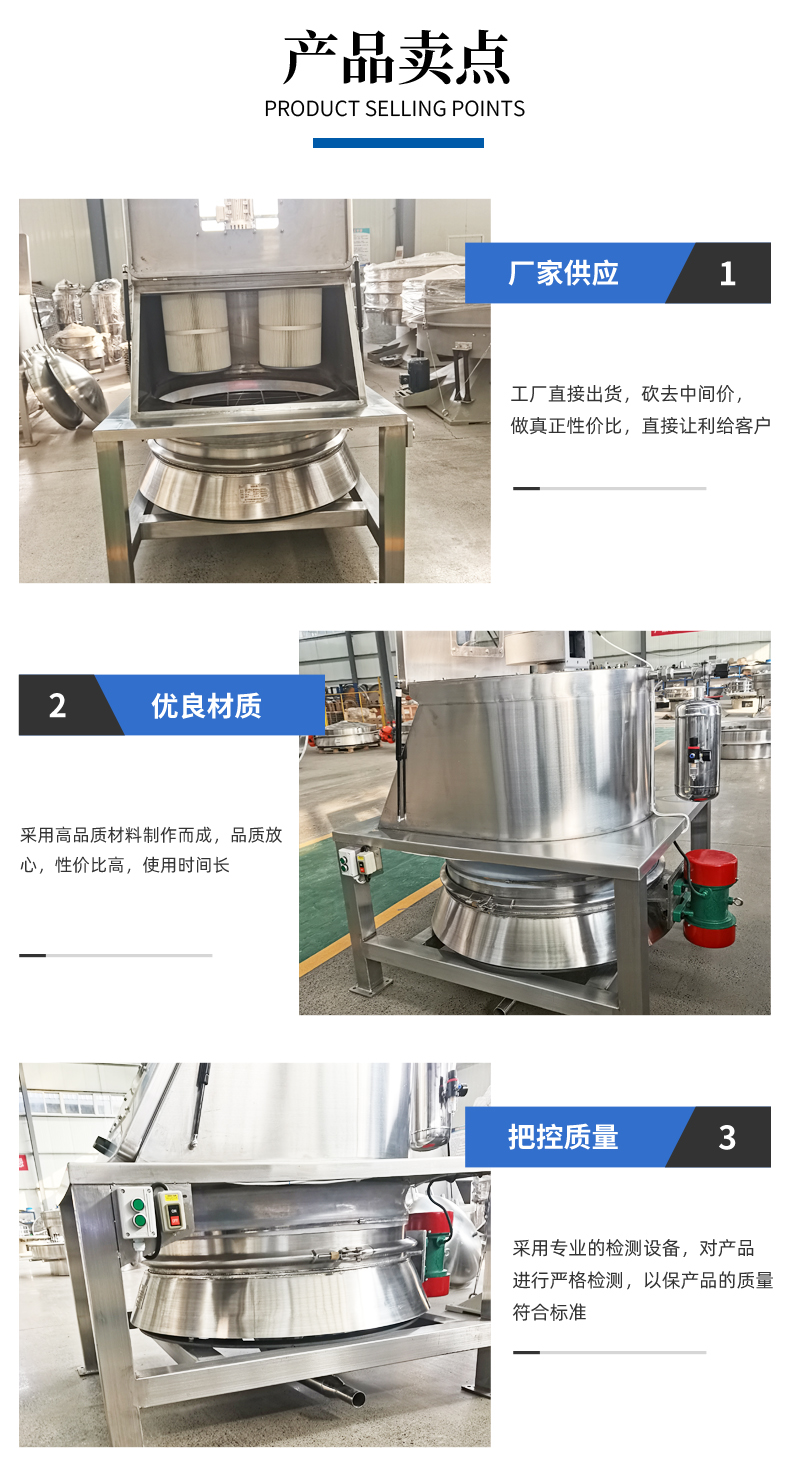 产品卖点
PRODUCT SELLING POINTS

厂家供应 1

工厂直接出货，砍去中间价，做真正性价比，直接让利给客户

2 优良材质

采用高品质材料制作而成，品质放心，性价比高，使用时间长

把控质量 3

采用专业的检测设备，对产品进行严格检测，以保产品的质量符合标准