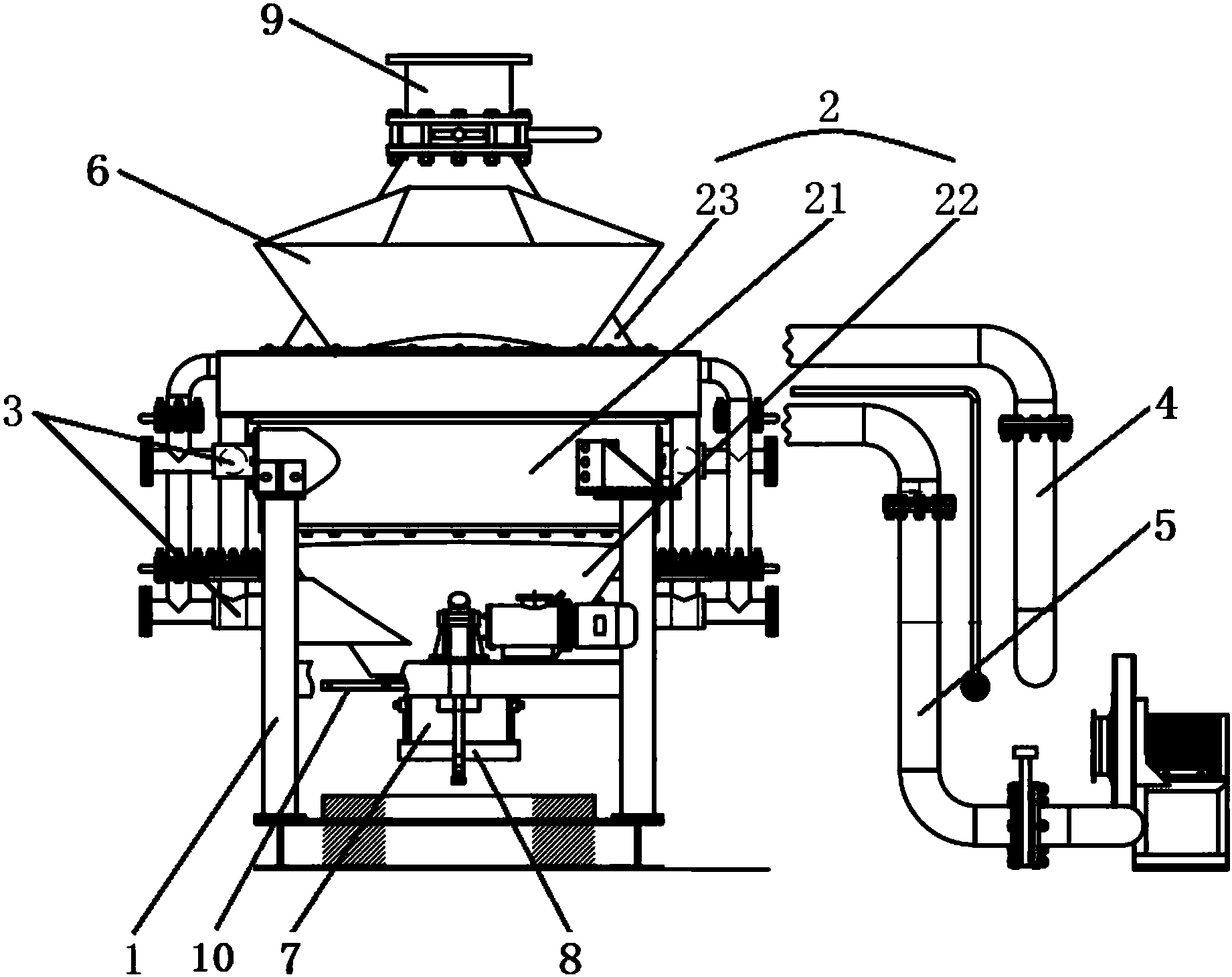 9
2
6
23
21
22
3
4
5
1
10
7
8