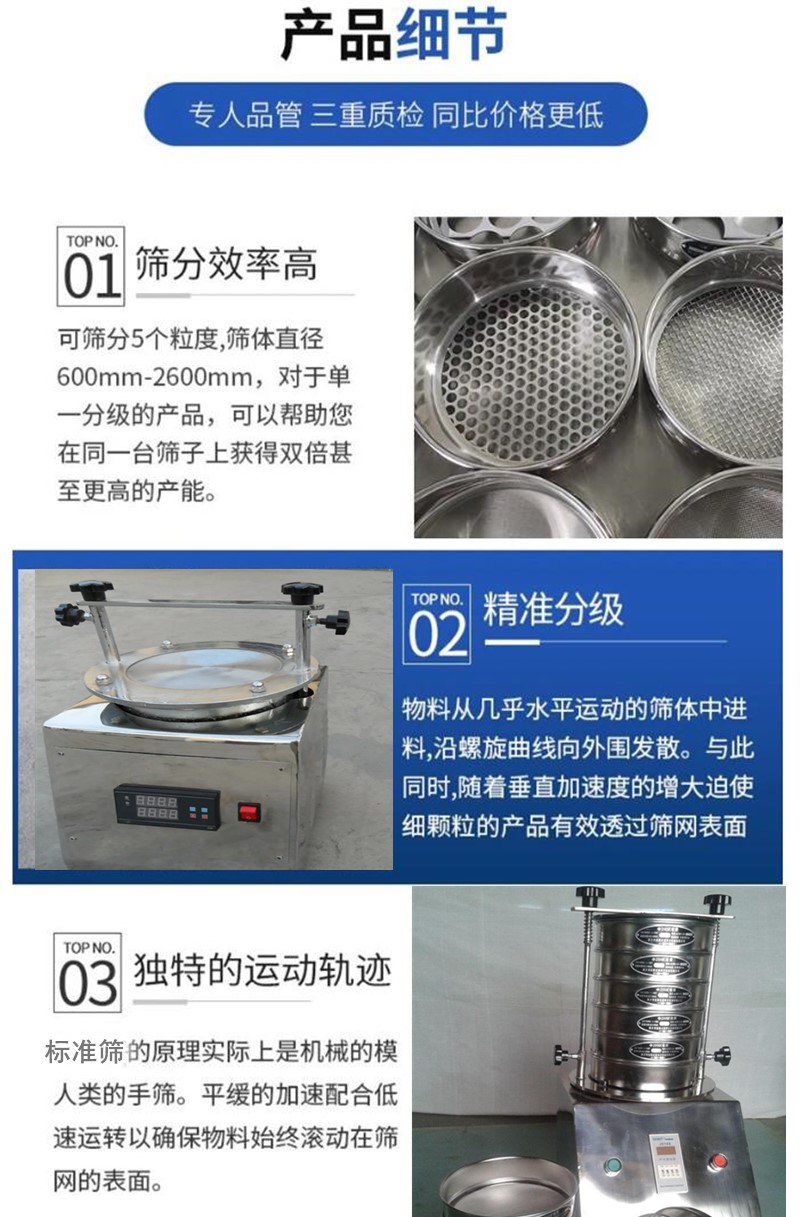 产品细节

专人品管 三重质检 同比价格更低

TOP NO. 01 筛分效率高

可筛分5个粒度,筛体直径600mm-2600mm，对于单一分级的产品，可以帮助您在同一台筛子上获得双倍甚至更高的产能。

TOP NO. 02 精准分级

物料从几乎水平运动的筛体中进料,沿螺旋曲线向外围发散。与此同时,随着垂直加速度的增大迫使细颗粒的产品有效透过筛网表面

TOP NO. 03 独特的运动轨迹

标准筛的原理实际上是机械的模人类的手筛。平缓的加速配合低速运转以确保物料始终滚动在筛网的表面。