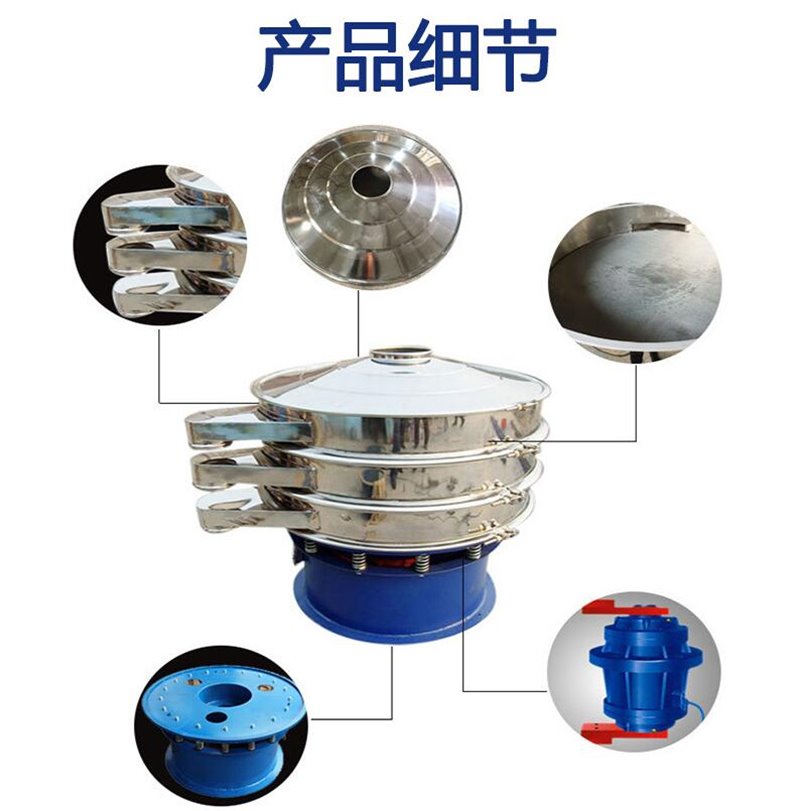 产品细节