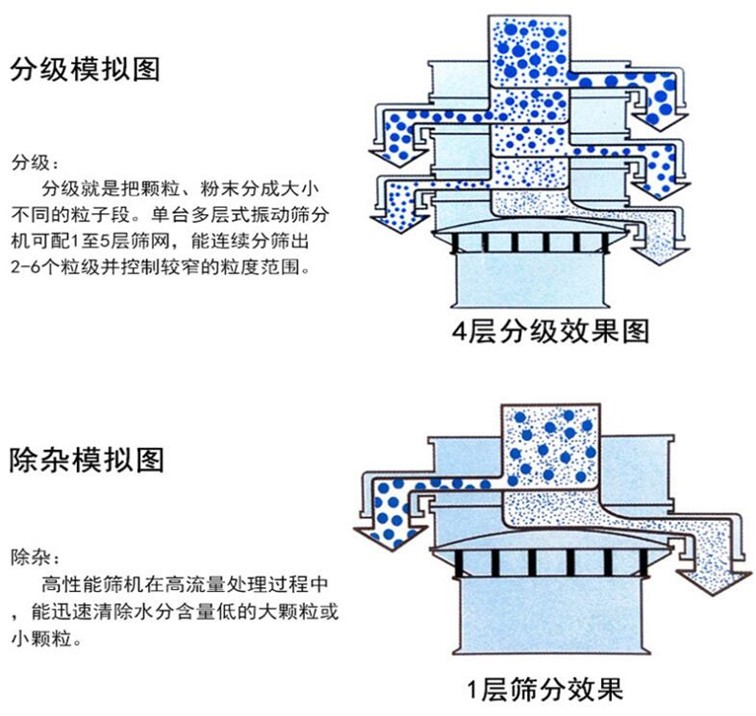 分级模拟图

分级：
分级就是把颗粒、粉末分成大小不同的粒子段。单台多层式振动筛分机可配1至5层筛网，能连续分筛出2-6个粒级并控制较窄的粒度范围。

4层分级效果图

除杂模拟图

除杂：
高性能筛机在高流量处理过程中，能迅速清除水分含量低的大颗粒或小颗粒。

1层筛分效果