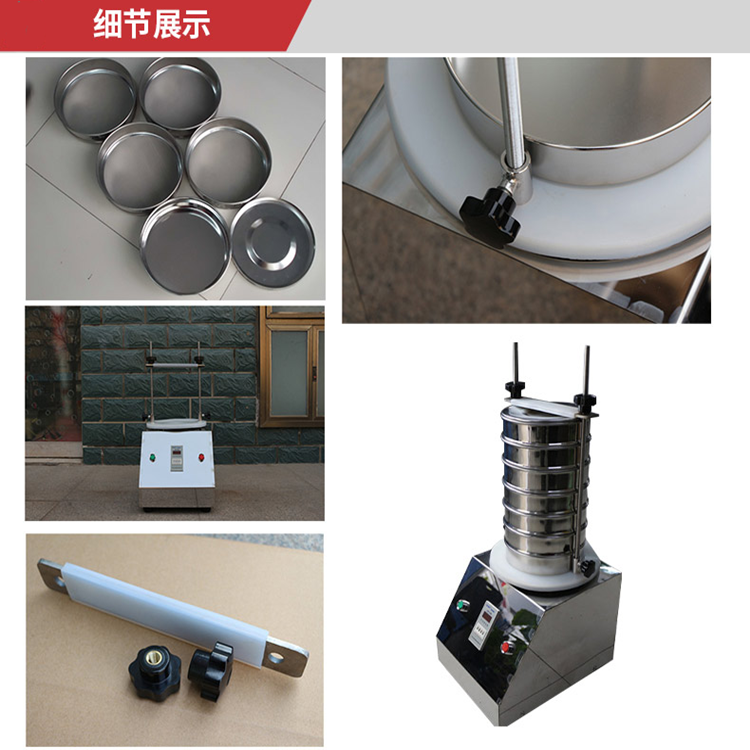 细节展示