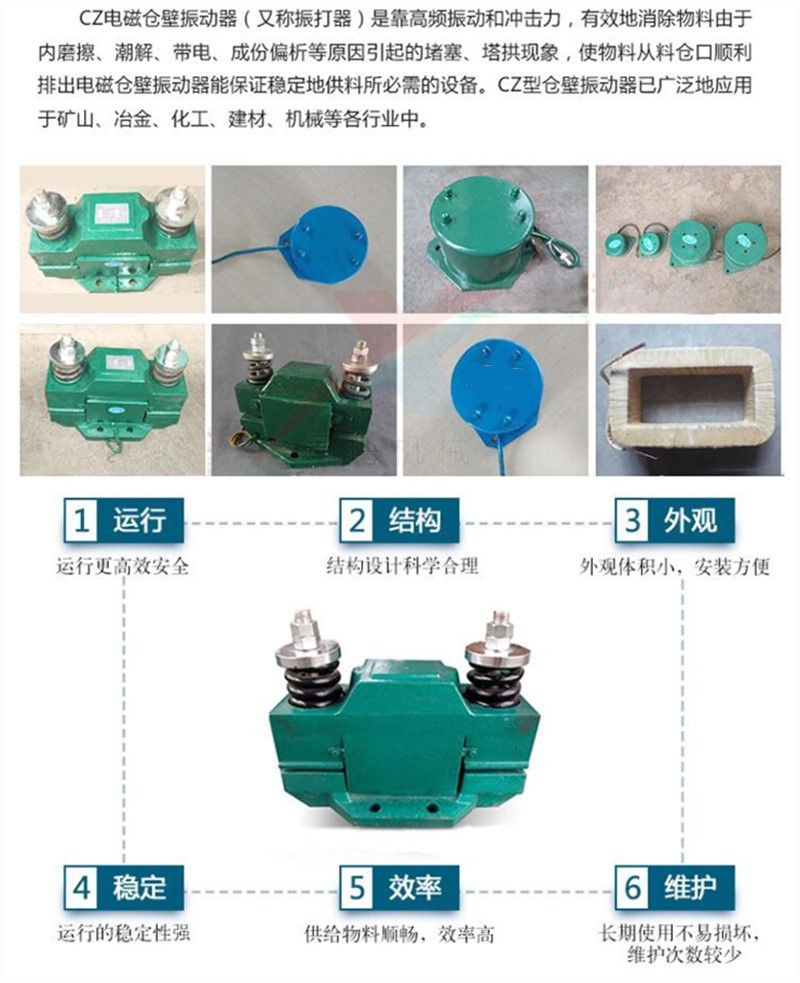 CZ电磁仓壁振动器（又称振打器）是靠高频振动和冲击力，有效地消除物料由于内磨擦、潮解、带电、成份偏析等原因引起的堵塞、塔拱现象，使物料从料仓口顺利排出电磁仓壁振动器能保证稳定地供料所必需的设备。CZ型仓壁振动器已广泛地应用于矿山、冶金、化工、建材、机械等各行业中。

1 运行
运行更高效安全

2 结构
结构设计科学合理

3 外观
外观体积小，安装方便

4 稳定
运行的稳定性强

5 效率
供给物料顺畅，效率高

6 维护
长期使用不易损坏，维护次数较少