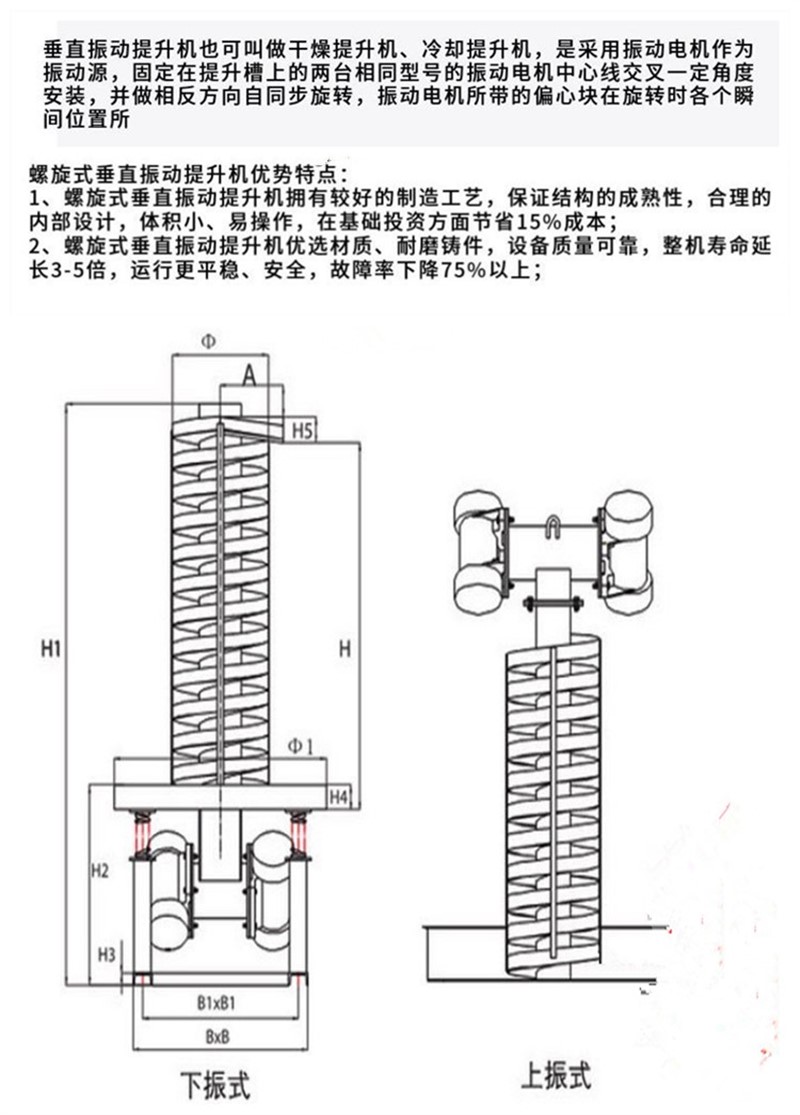 垂直振动提升机也可叫做干燥提升机、冷却提升机，是采用振动电机作为振动源，固定在提升槽上的两台相同型号的振动电机中心线交叉一定角度安装，并做相反方向自同步旋转，振动电机所带的偏心块在旋转时各个瞬间位置所

螺旋式垂直振动提升机优势特点：
1、螺旋式垂直振动提升机拥有较好的制造工艺，保证结构的成熟性，合理的内部设计，体积小、易操作，在基础投资方面节省15%成本；
2、螺旋式垂直振动提升机优选材质、耐磨铸件，设备质量可靠，整机寿命延长3-5倍，运行更平稳、安全，故障率下降75%以上；

Φ
A
H5
H1
H
Φ1
H4
H2
H3
B1xB1
BxB
下振式

上振式