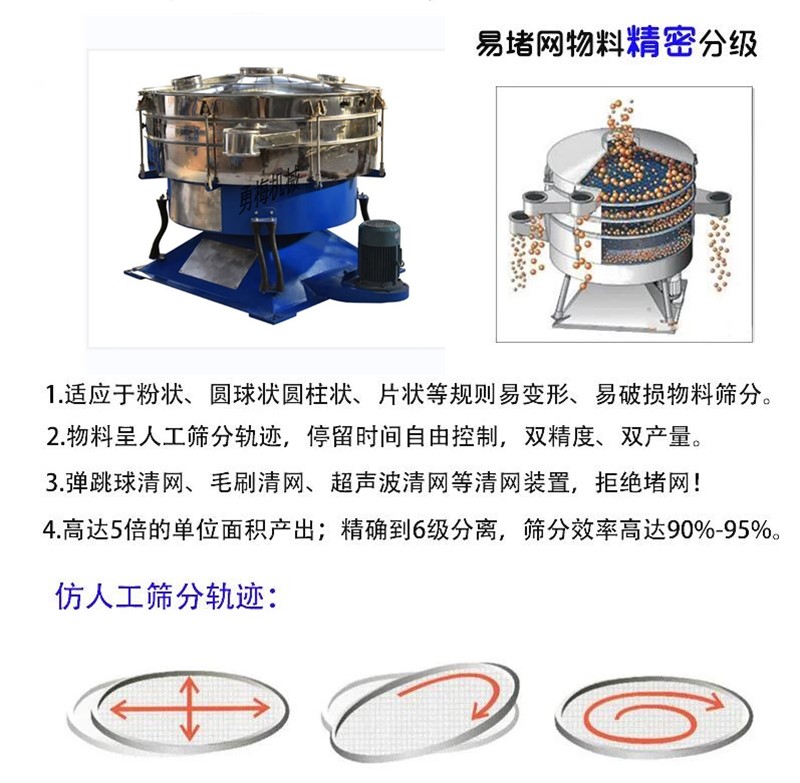 易堵网物料精密分级

勇梅机械

1.适应于粉状、圆球状圆柱状、片状等规则易变形、易破损物料筛分。

2.物料呈人工筛分轨迹，停留时间自由控制，双精度、双产量。

3.弹跳球清网、毛刷清网、超声波清网等清网装置，拒绝堵网！

4.高达5倍的单位面积产出；精确到6级分离，筛分效率高达90%-95%。

仿人工筛分轨迹：