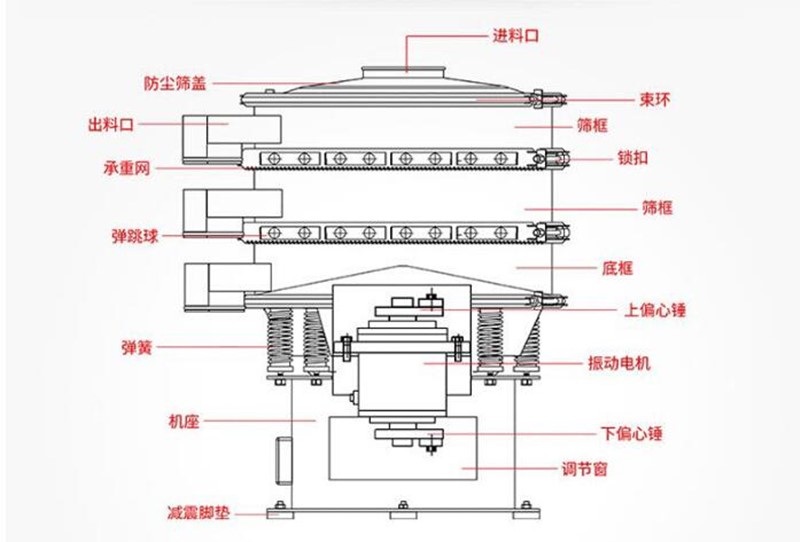 进料口
防尘筛盖
束环
出料口
筛框
承重网
锁扣
筛框
弹跳球
底框
上偏心锤
弹簧
振动电机
机座
下偏心锤
调节窗
减震脚垫