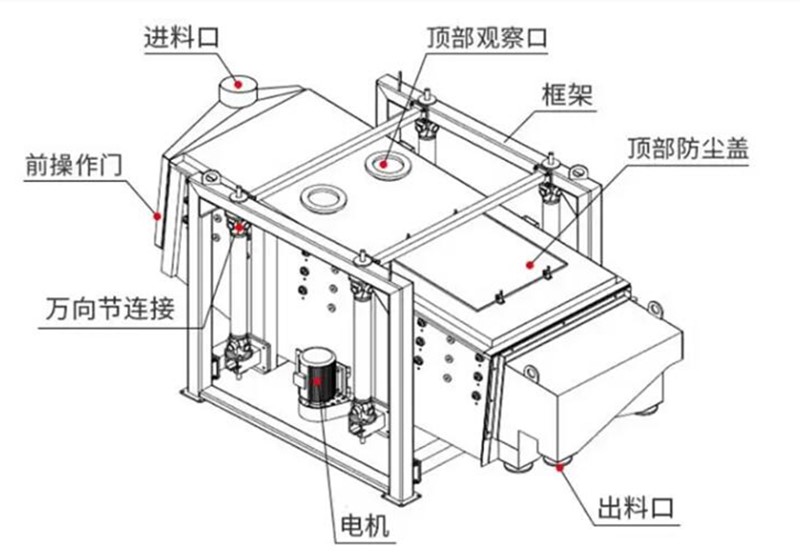 进料口
顶部观察口
框架
顶部防尘盖
前操作门
万向节连接
电机
出料口