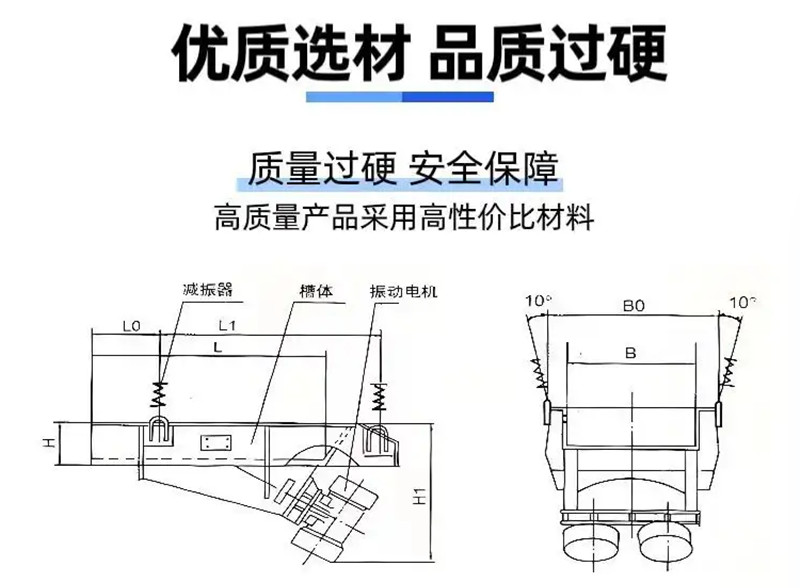 优质选材 品质过硬

质量过硬 安全保障

高质量产品采用高性价比材料

减振器
槽体
振动电机
L0
L1
L
H
H1

10°
B0
10°
B