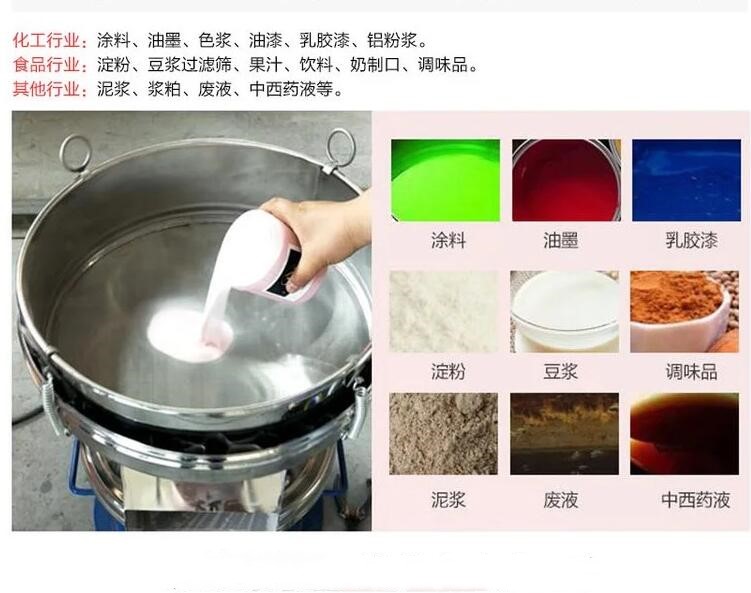 化工行业：涂料、油墨、色浆、油漆、乳胶漆、铝粉浆。
食品行业：淀粉、豆浆过滤筛、果汁、饮料、奶制口、调味品。
其他行业：泥浆、浆粕、废液、中西药液等。

涂料
油墨
乳胶漆
淀粉
豆浆
调味品
泥浆
废液
中西药液