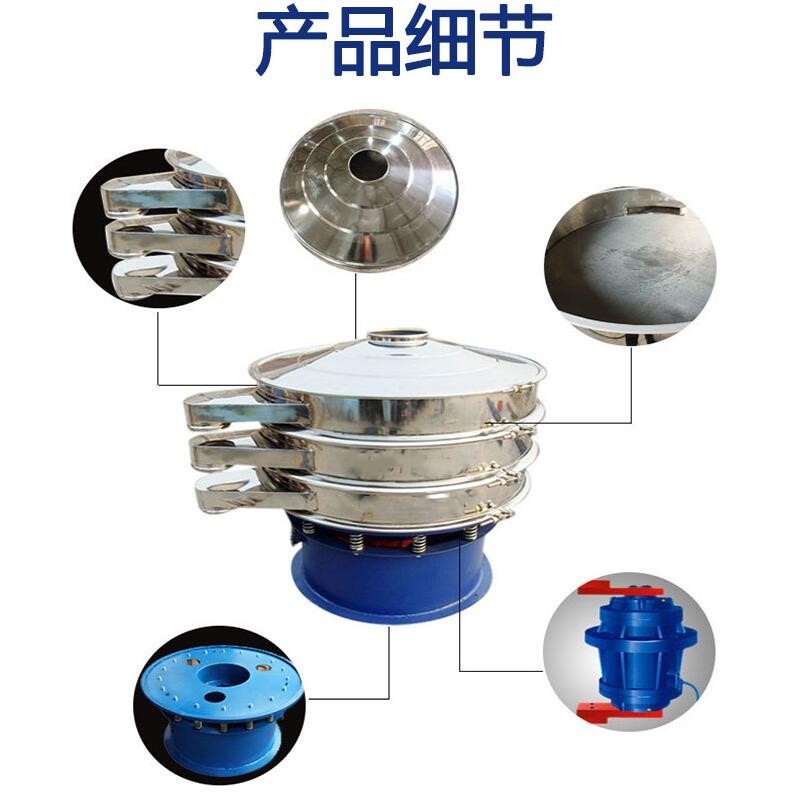 产品细节